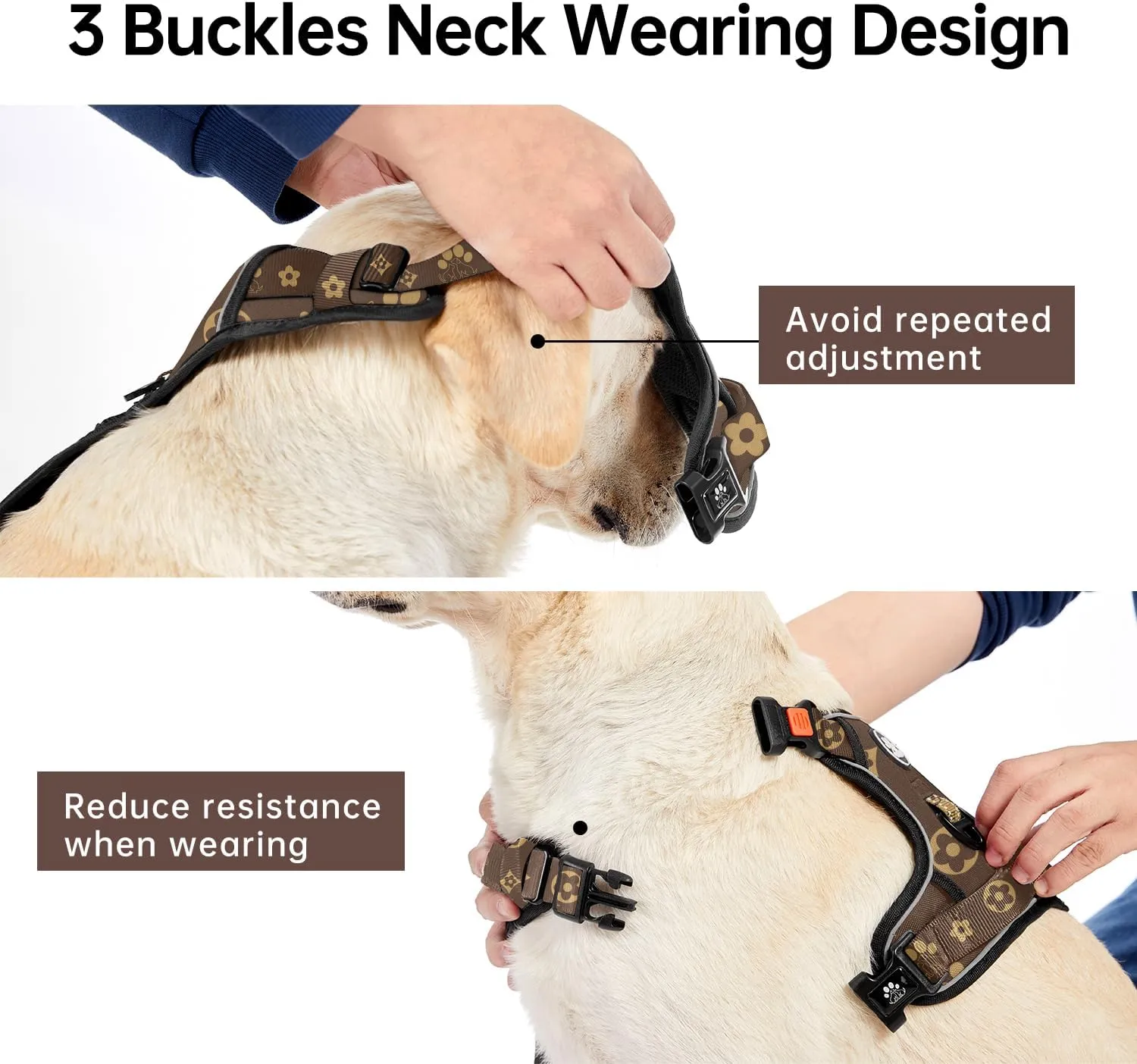 3 Buckles Neck Wearing Design

Avoid repeated adjustment

Reduce resistance when wearing